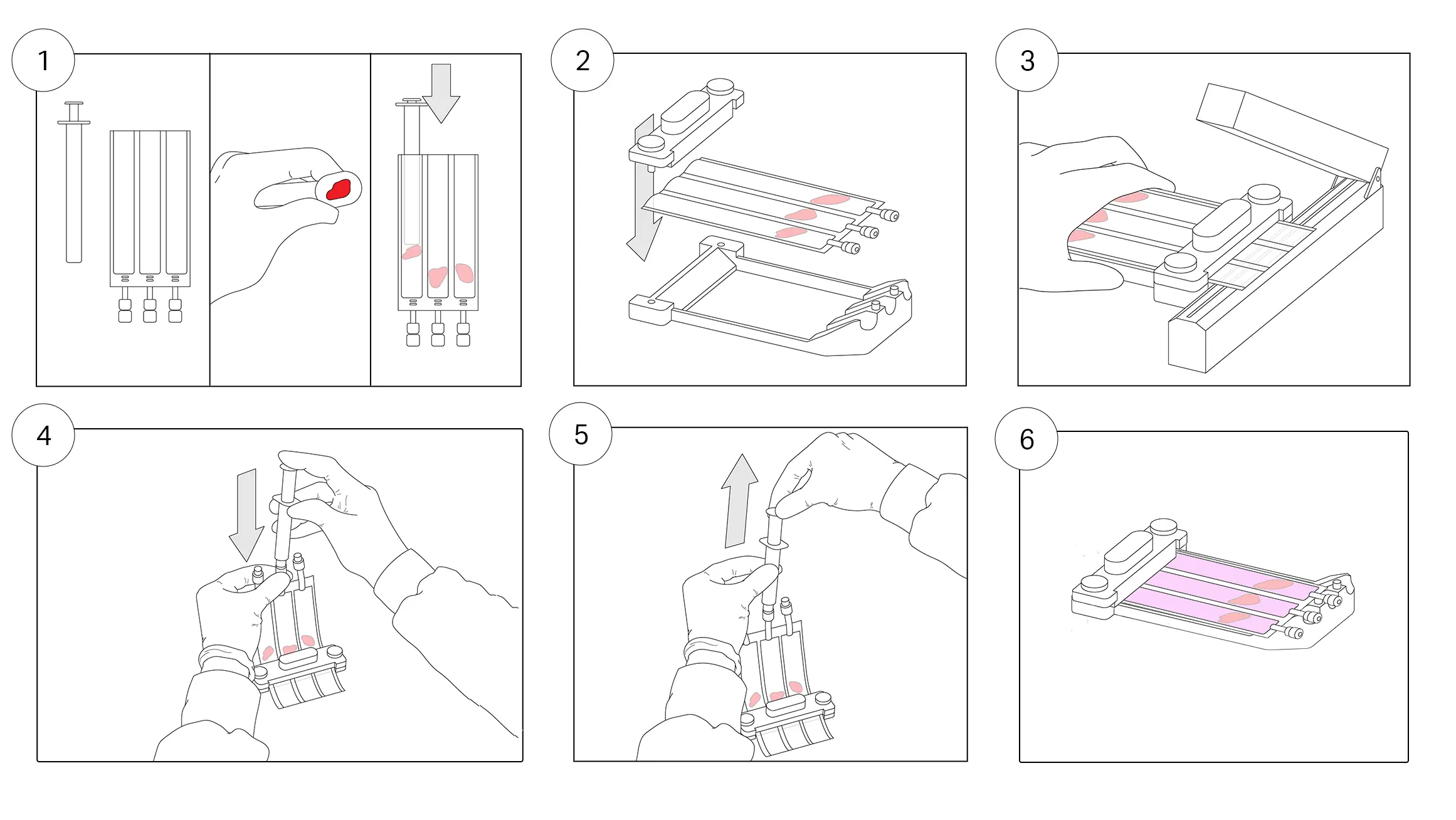 1

2

3

4

5

6