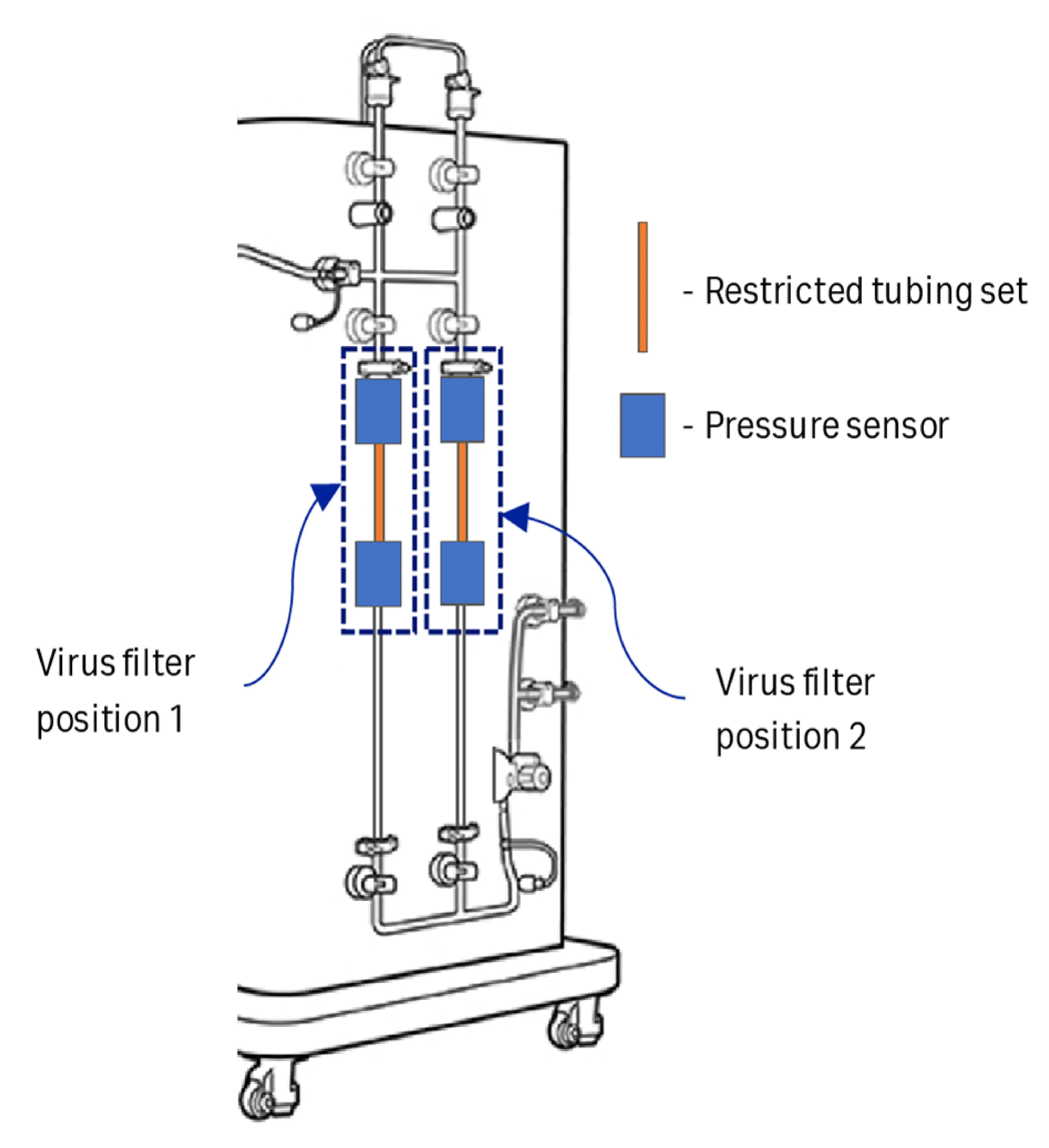 - Restricted tubing set

- Pressure sensor

Virus filter position 1

Virus filter position 2