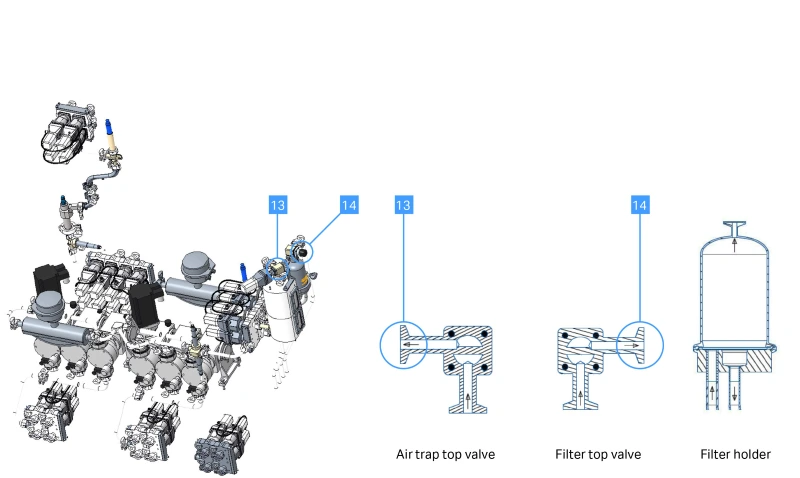 13

14

13

14

Air trap top valve

Filter top valve

Filter holder