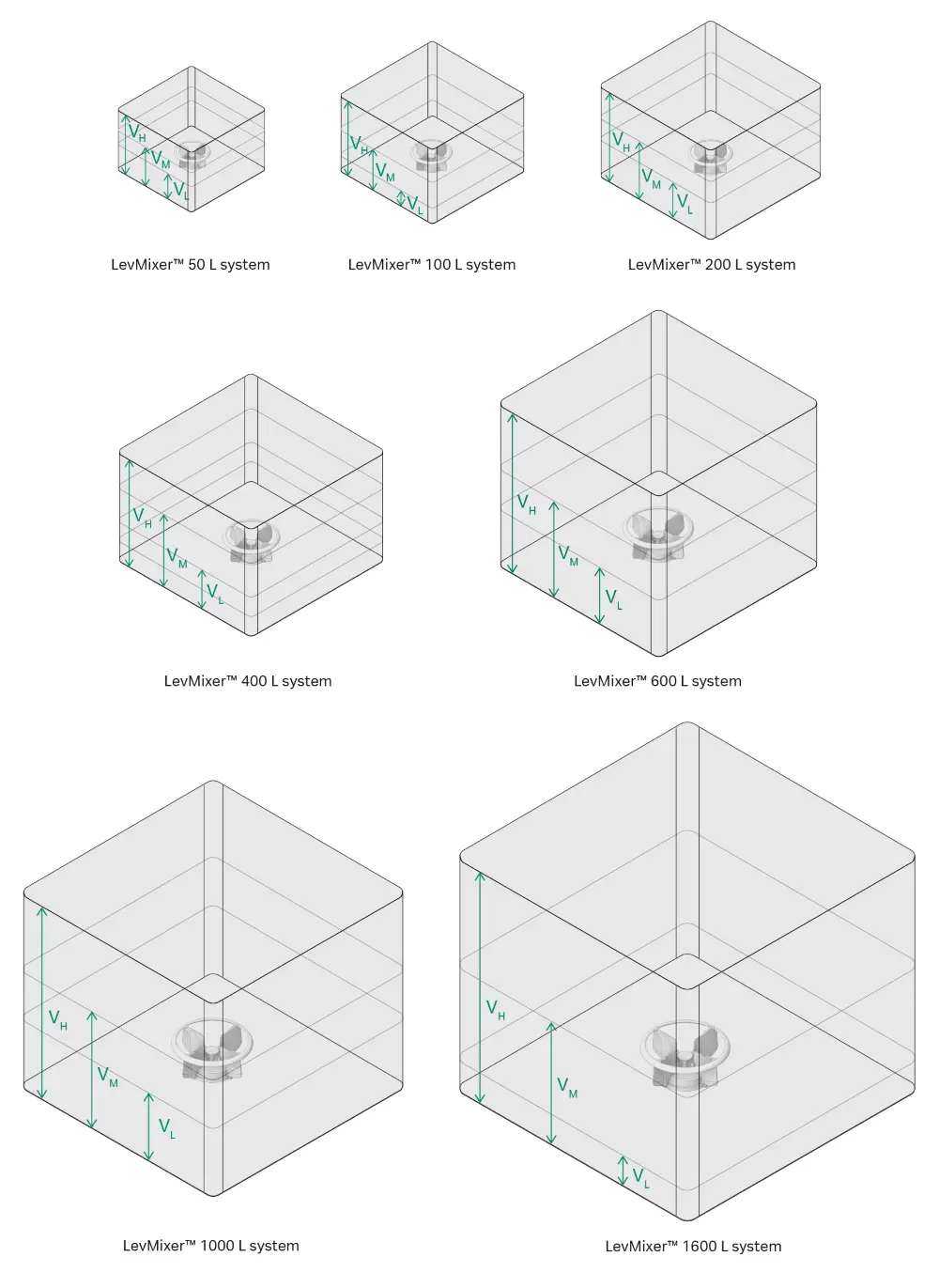 $V_H$
$V_M$
$V_L$
LevMixer™ 50 L system

$V_H$
$V_M$
$V_L$
LevMixer™ 100 L system

$V_H$
$V_M$
$V_L$
LevMixer™ 200 L system

$V_H$
$V_M$
$V_L$
LevMixer™ 400 L system

$V_H$
$V_M$
$V_L$
LevMixer™ 600 L system

$V_H$
$V_M$
$V_L$
LevMixer™ 1000 L system

$V_H$
$V_M$
$V_L$
LevMixer™ 1600 L system