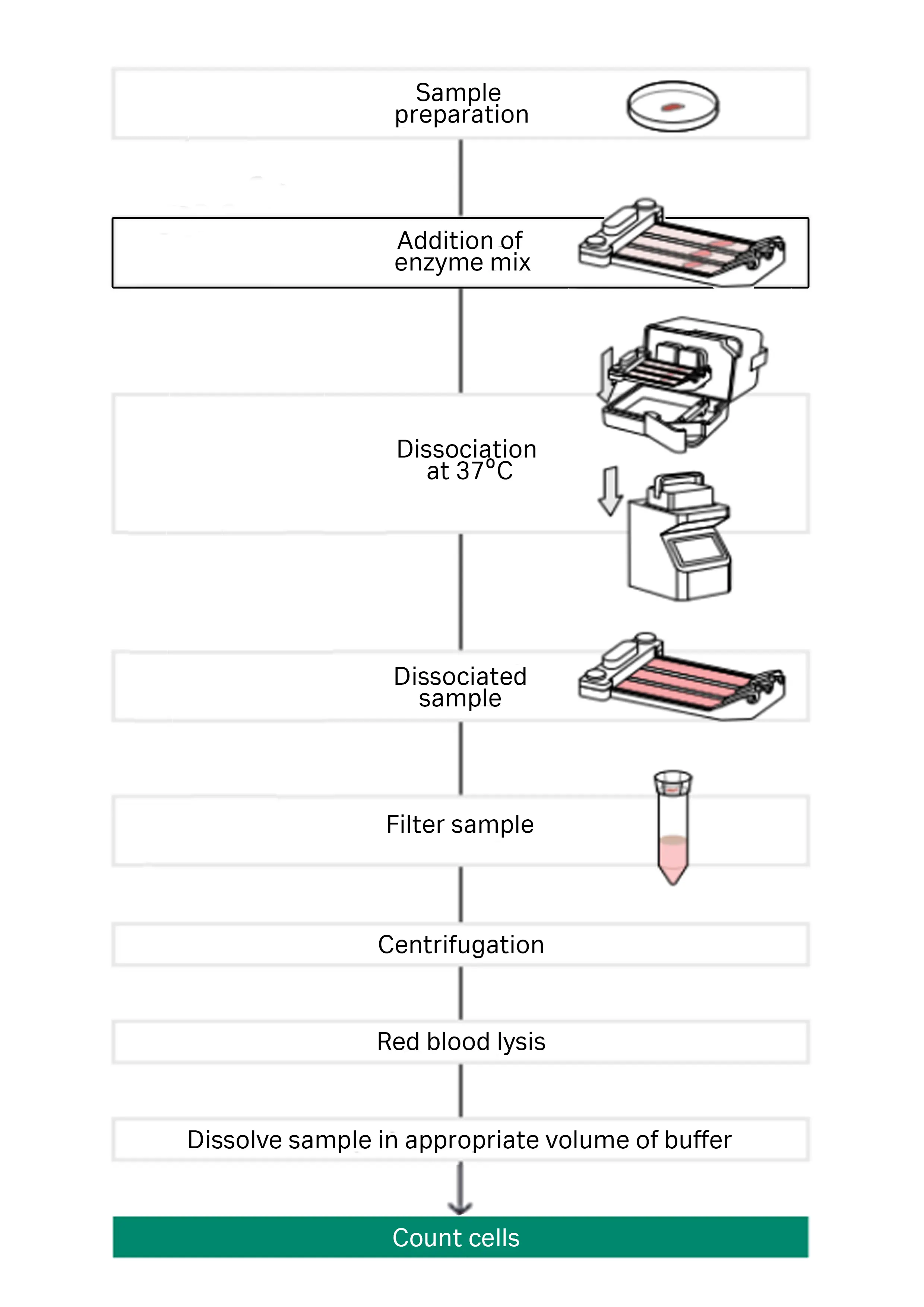 Sample preparation

Addition of enzyme mix

Dissociation at 37°C

Dissociated sample

Filter sample

Centrifugation

Red blood lysis

Dissolve sample in appropriate volume of buffer

Count cells