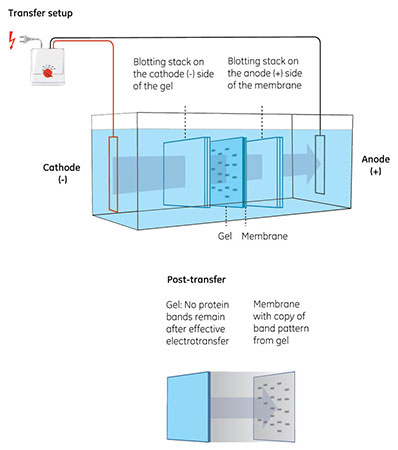 Transfer setup

Blotting stack on the cathode (-) side of the gel

Blotting stack on the anode (+) side of the membrane

Cathode (-)

Anode (+)

Gel

Membrane

Post-transfer

Gel: No protein bands remain after effective electrotransfer

Membrane with copy of band pattern from gel