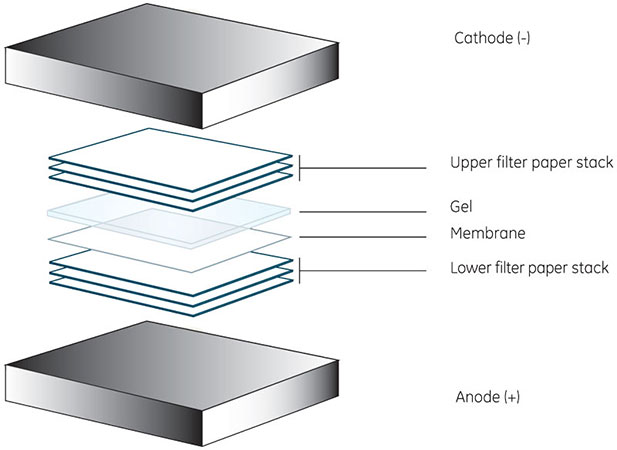 Cathode (-)

Upper filter paper stack

Gel

Membrane

Lower filter paper stack

Anode (+)