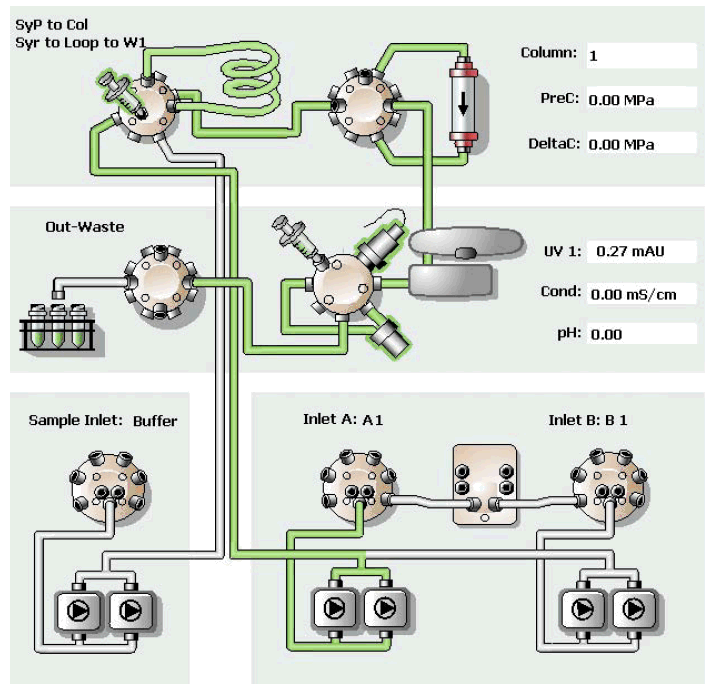 SyP to Col
Syr to Loop to W1

Column: 1

PreC: 0.00 MPa

DeltaC: 0.00 MPa

Out-Waste

UV 1: 0.27 mAU

Cond: 0.00 mS/cm

pH: 0.00

Sample Inlet: Buffer

Inlet A: A1

Inlet B: B 1