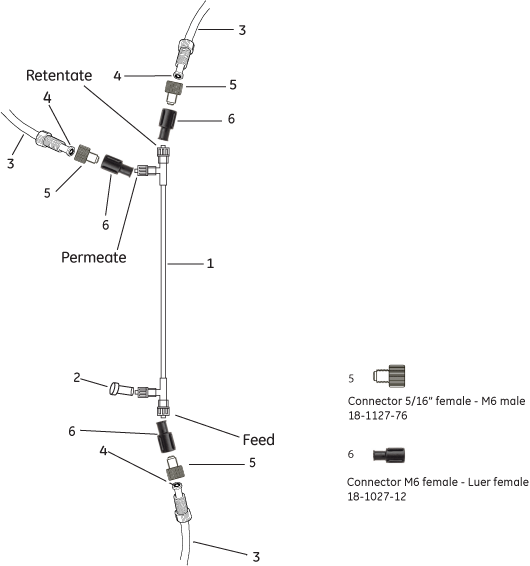 3
Retentate
4
5
6
4
3
5
6
Permeate
1
2
6
Feed
4
5
3

5
Connector 5/16" female - M6 male
18-1127-76

6
Connector M6 female - Luer female
18-1027-12