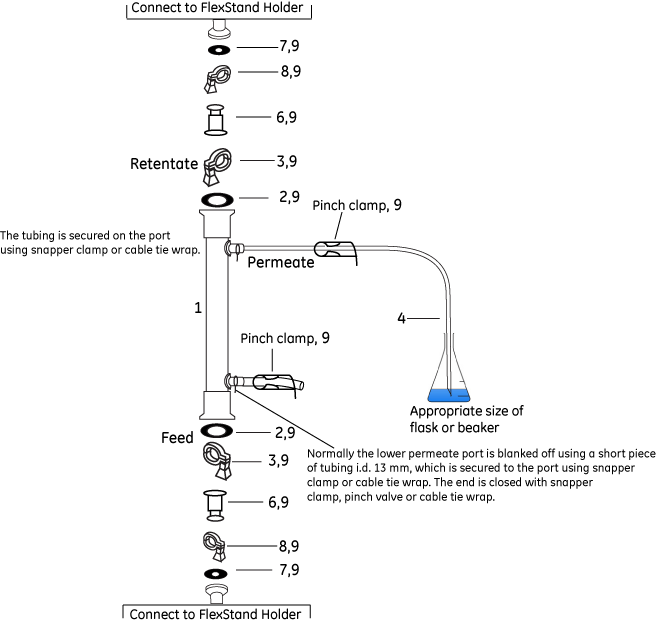 Connect to FlexStand Holder

7,9

8,9

6,9

Retentate

3,9

2,9

Pinch clamp, 9

The tubing is secured on the port using snapper clamp or cable tie wrap.

Permeate

1

4

Pinch clamp, 9

Appropriate size of flask or beaker

Feed

2,9

3,9

Normally the lower permeate port is blanked off using a short piece of tubing i.d. 13 mm, which is secured to the port using snapper clamp or cable tie wrap. The end is closed with snapper clamp, pinch valve or cable tie wrap.

6,9

8,9

7,9

Connect to FlexStand Holder