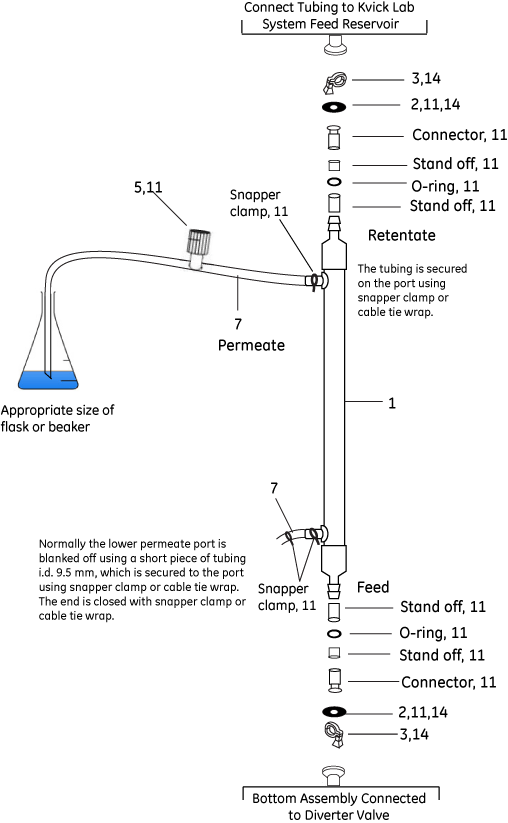 Connect Tubing to Kvick Lab System Feed Reservoir

3,14

2,11,14

Connector, 11

Stand off, 11

O-ring, 11

Stand off, 11

5,11

Snapper clamp, 11

Retentate

The tubing is secured on the port using snapper clamp or cable tie wrap.

7

Permeate

Appropriate size of flask or beaker

1

7

Normally the lower permeate port is blanked off using a short piece of tubing i.d. 9.5 mm, which is secured to the port using snapper clamp or cable tie wrap. The end is closed with snapper clamp or cable tie wrap.

Snapper clamp, 11

Feed

Stand off, 11

O-ring, 11

Stand off, 11

Connector, 11

2,11,14

3,14

Bottom Assembly Connected to Diverter Valve