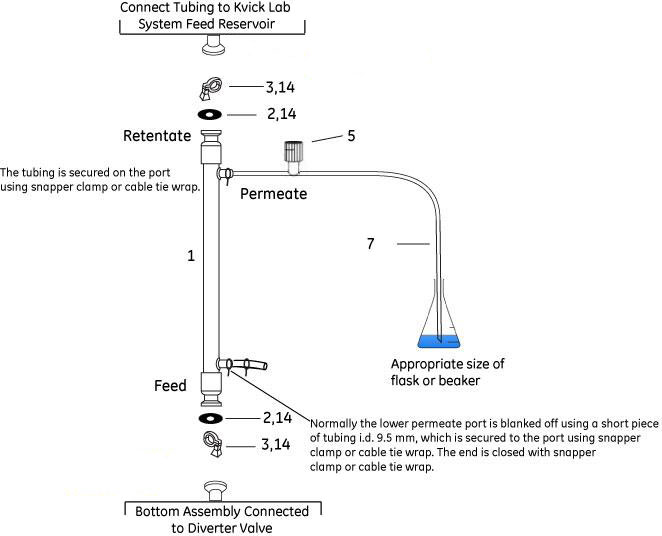 Connect Tubing to Kvick Lab System Feed Reservoir

3,14

2,14

Retentate

5

The tubing is secured on the port using snapper clamp or cable tie wrap.

Permeate

1

7

Appropriate size of flask or beaker

Feed

2,14

3,14

Normally the lower permeate port is blanked off using a short piece of tubing i.d. 9.5 mm, which is secured to the port using snapper clamp or cable tie wrap. The end is closed with snapper clamp or cable tie wrap.

Bottom Assembly Connected to Diverter Valve