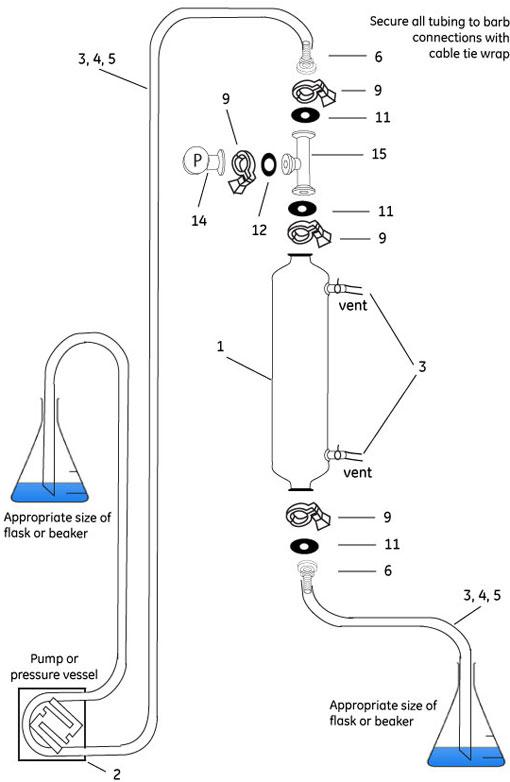 Secure all tubing to barb connections with cable tie wrap

3, 4, 5

6

9

11

9

P

15

14

12

11

9

vent

1

3

vent

Appropriate size of flask or beaker

9

11

6

3, 4, 5

Pump or pressure vessel

Appropriate size of flask or beaker

2