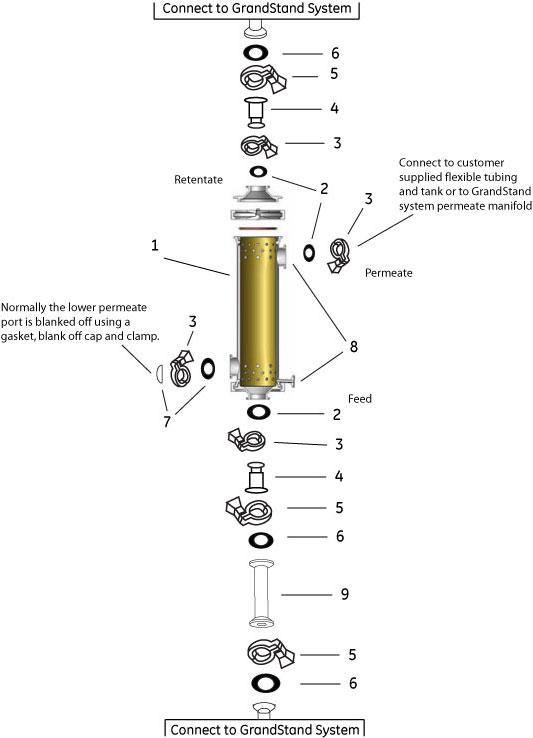 Connect to GrandStand System

6

5

4

3

Retentate

2

Connect to customer supplied flexible tubing and tank or to GrandStand system permeate manifold

3

1

Permeate

Normally the lower permeate port is blanked off using a gasket, blank off cap and clamp.

3

8

7

Feed

2

3

4

5

6

9

5

6

Connect to GrandStand System