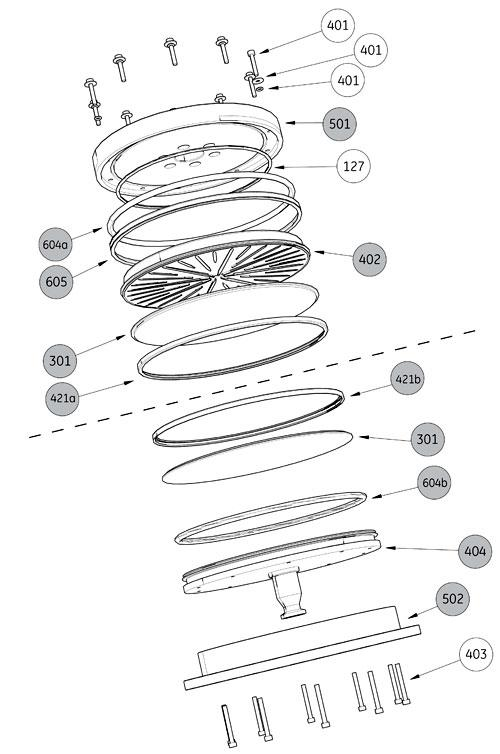 401
401
401
501
127
604a
605
402
301
421a
421b
301
604b
404
502
403