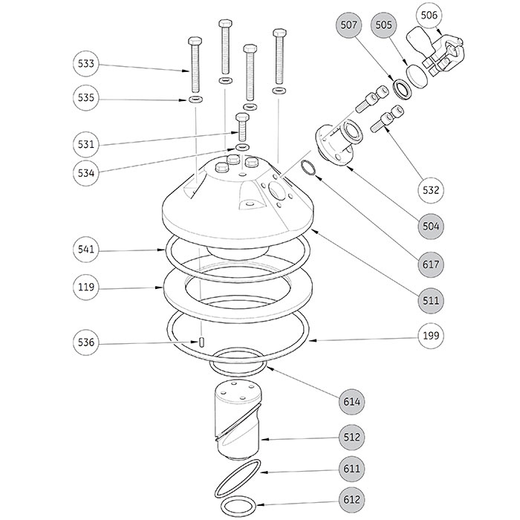 533
535
531
534
541
119
536
507
505
506
532
504
617
511
199
614
512
611
612