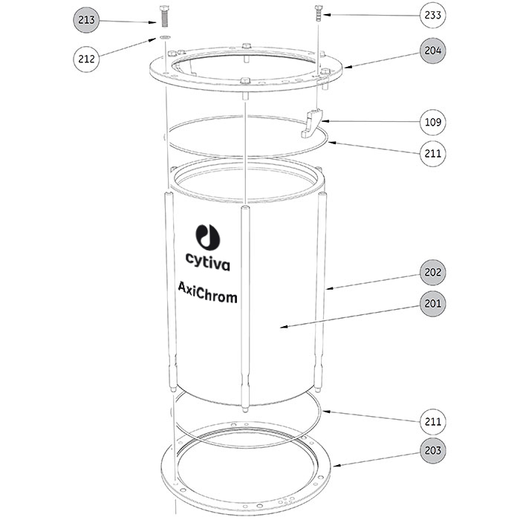 213

233

212

204

109

211

cytiva

AxiChrom

202

201

211

203