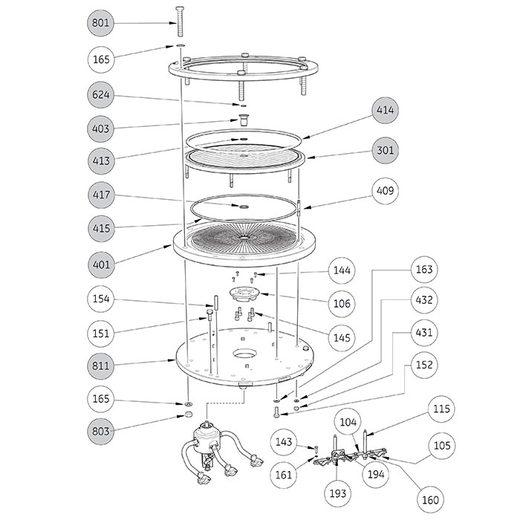 801
165
624
403
413
417
415
401
154
151
811
165
803
414
301
409
144
106
145
163
432
431
152
115
104
105
143
161
193
194
160