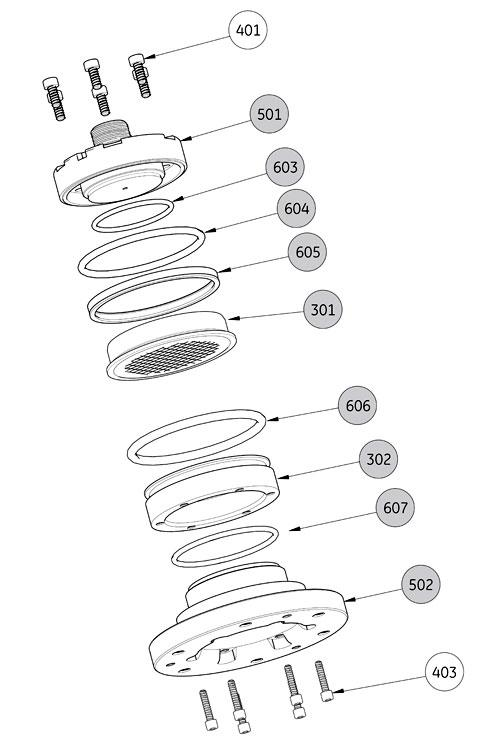 401
501
603
604
605
301
606
302
607
502
403