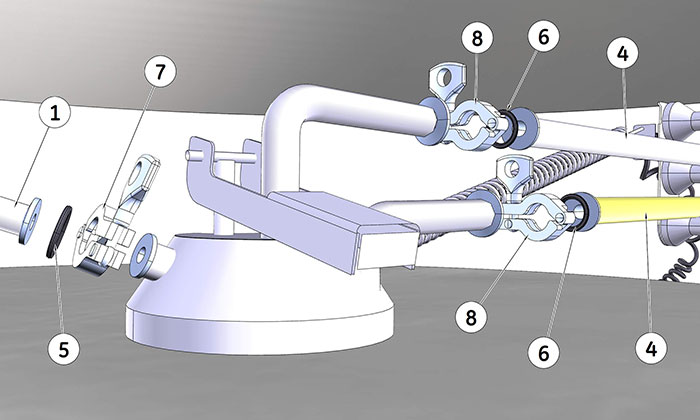 8
6
4
7
1
5
8
6
4