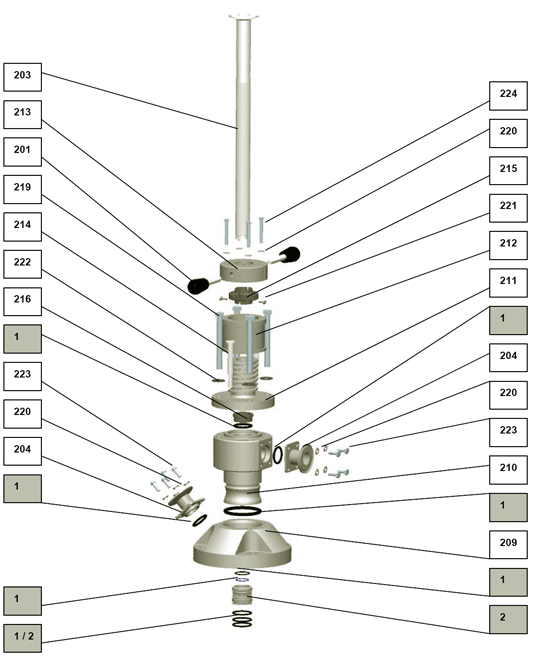 203
213
201
219
214
222
216
1
223
220
204
1
1
1 / 2

224
220
215
221
212
211
1
204
220
223
210
1
209
1
2