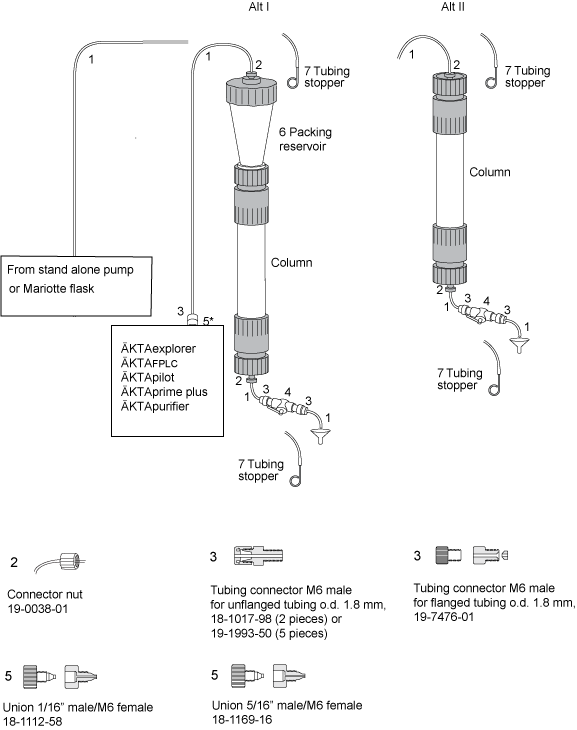 Alt I

Alt II

1

1

2

7 Tubing stopper

6 Packing reservoir

Column

From stand alone pump or Mariotte flask

3

5*

ÄKTAexplorer
ÄKTAFPLC
ÄKTApilot
ÄKTAprime plus
ÄKTApurifier

2

1

3

4

3

1

7 Tubing stopper

1

2

7 Tubing stopper

Column

2

1

3

4

3

1

7 Tubing stopper

2

Connector nut
19-0038-01

3

Tubing connector M6 male for unflanged tubing o.d. 1.8 mm, 18-1017-98 (2 pieces) or 19-1993-50 (5 pieces)

3

Tubing connector M6 male for flanged tubing o.d. 1.8 mm, 19-7476-01

5

Union 1/16" male/M6 female
18-1112-58

5

Union 5/16" male/M6 female
18-1169-16