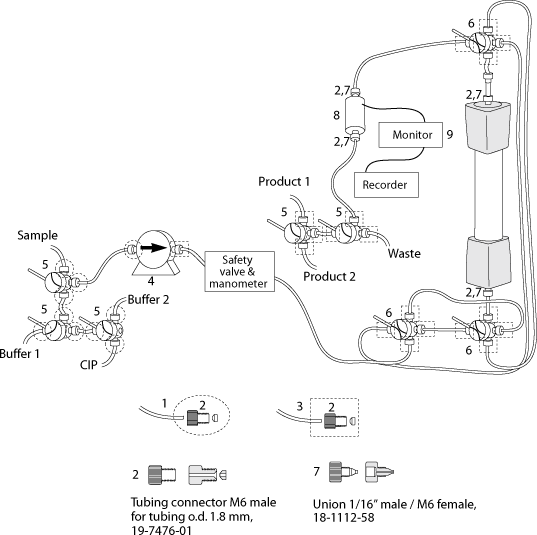 6

2,7

2,7

8

Monitor 9

2,7

Recorder

Product 1

5 5

Waste

Product 2

Sample

5

4

Safety valve & manometer

5 5 Buffer 2

Buffer 1

CIP

2,7

6

6

1 2

3 2

2

Tubing connector M6 male for tubing o.d. 1.8 mm, 19-7476-01

7

Union 1/16" male / M6 female, 18-1112-58