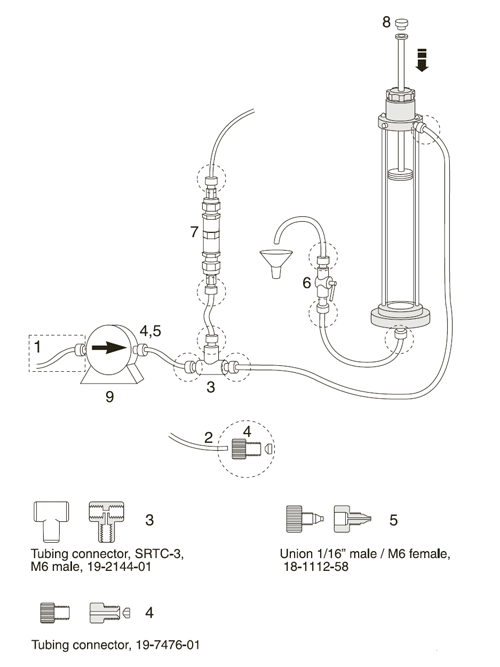 8

7

6

1

4,5

9

3

2

4

3

Tubing connector, SRTC-3, M6 male, 19-2144-01

5

Union 1/16" male / M6 female, 18-1112-58

4

Tubing connector, 19-7476-01