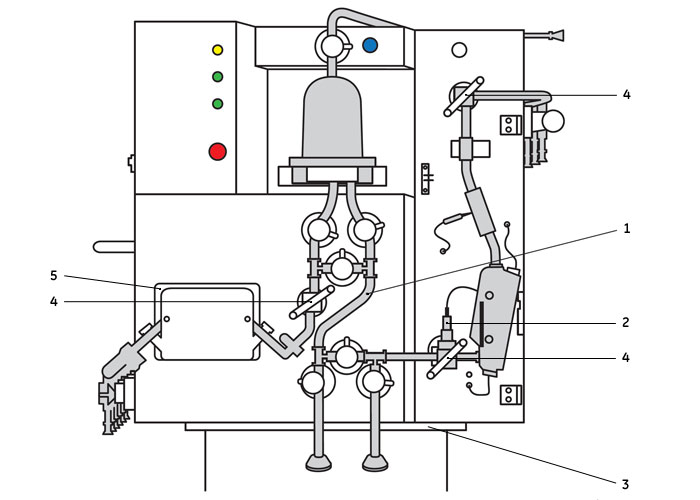 4
1
5
4
2
4
3