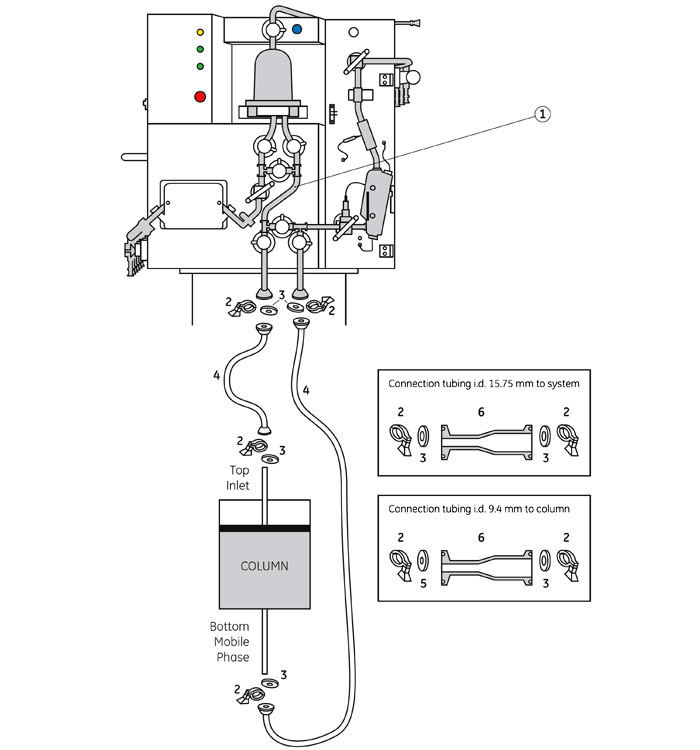 1

2 3 2

4

4

2 3

Top Inlet

COLUMN

Bottom Mobile Phase

3

2

Connection tubing i.d. 15.75 mm to system

2 6 2

3 3

Connection tubing i.d. 9.4 mm to column

2 6 2

5 3