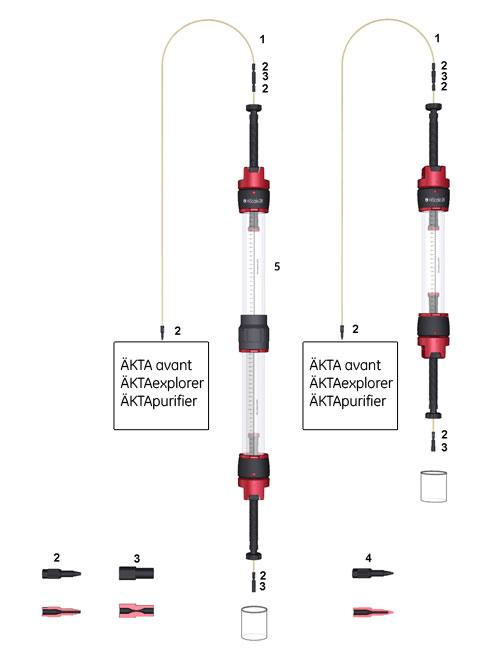 1
2
3
2

5

2
ÄKTA avant
ÄKTAexplorer
ÄKTApurifier

2
3

2 3

1
2
3
2

2
ÄKTA avant
ÄKTAexplorer
ÄKTApurifier

2
3

4