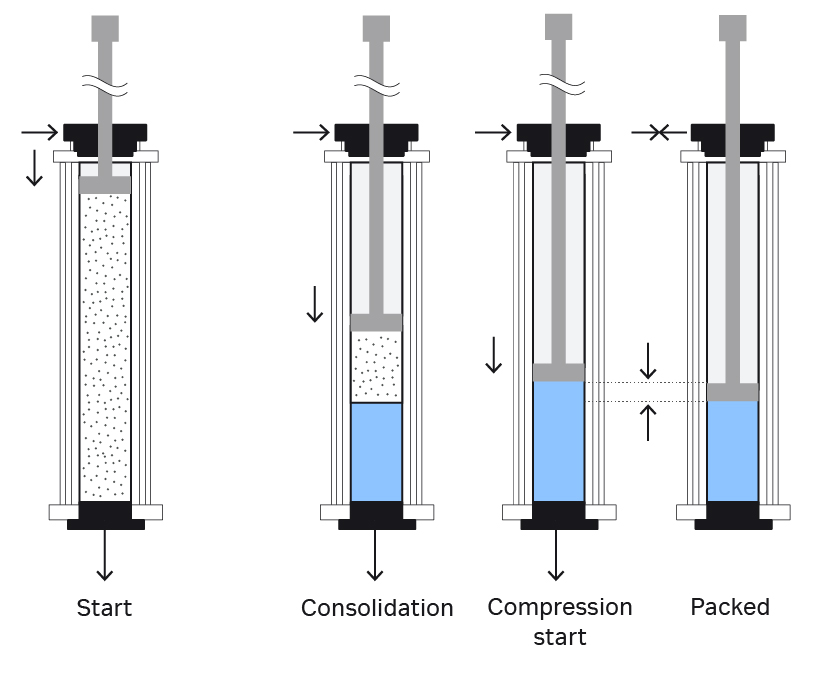 Start

Consolidation

Compression start

Packed