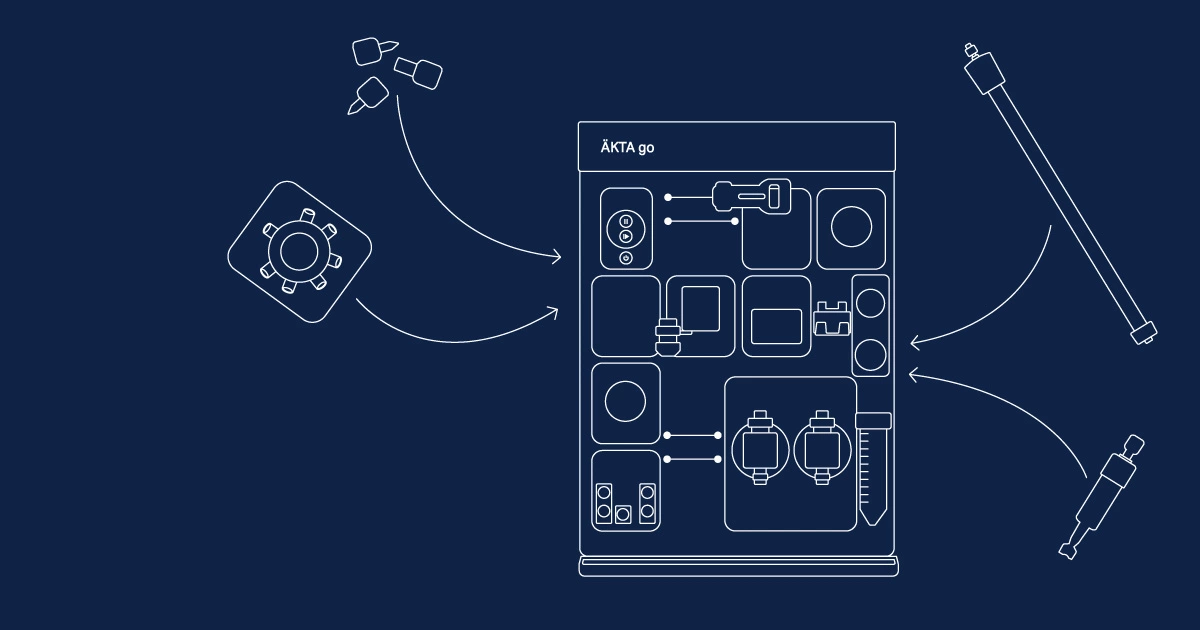 ÄKTA go