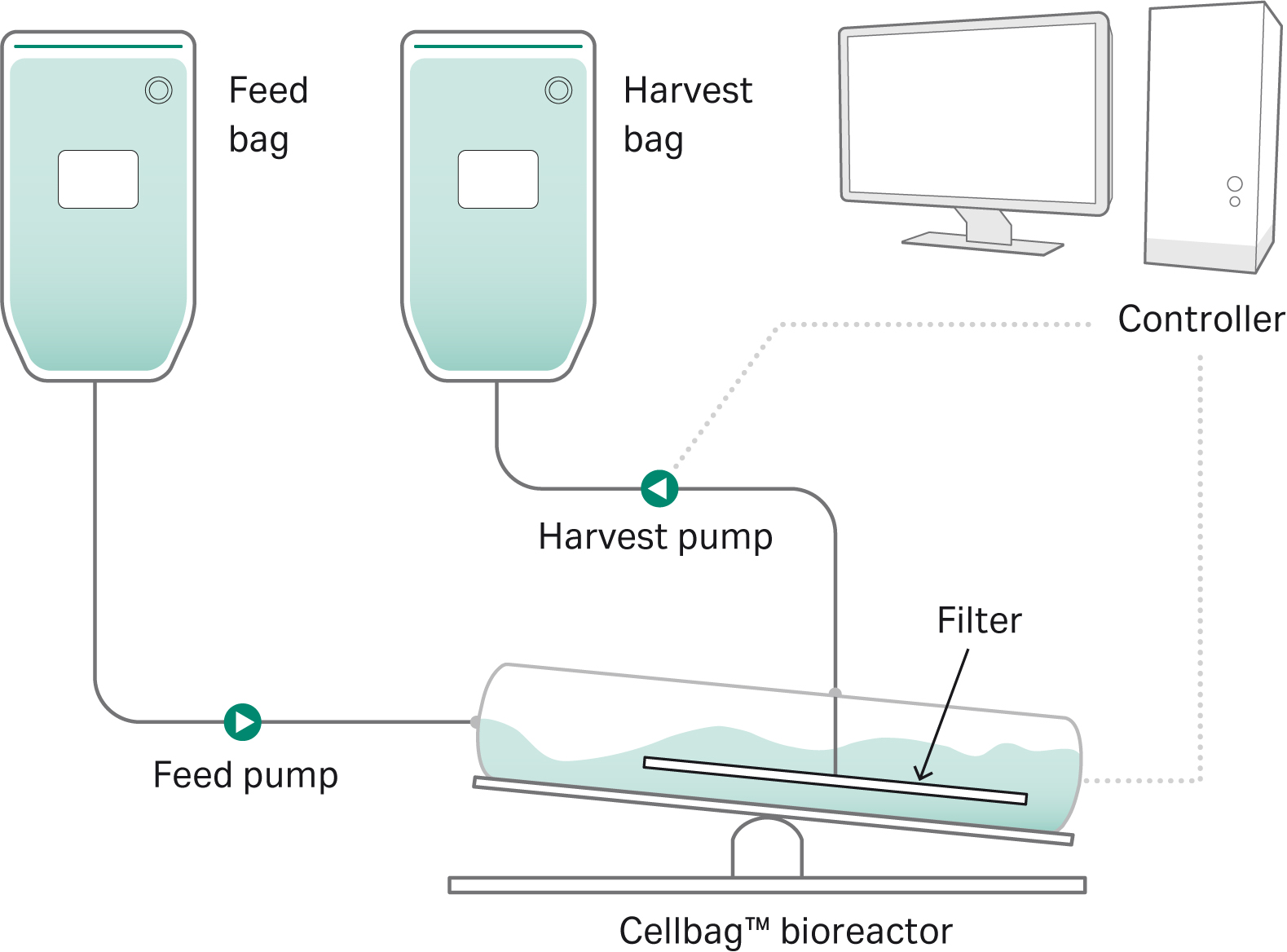 Feed bag

Harvest bag

Controller

Harvest pump

Filter

Feed pump

Cellbag™ bioreactor