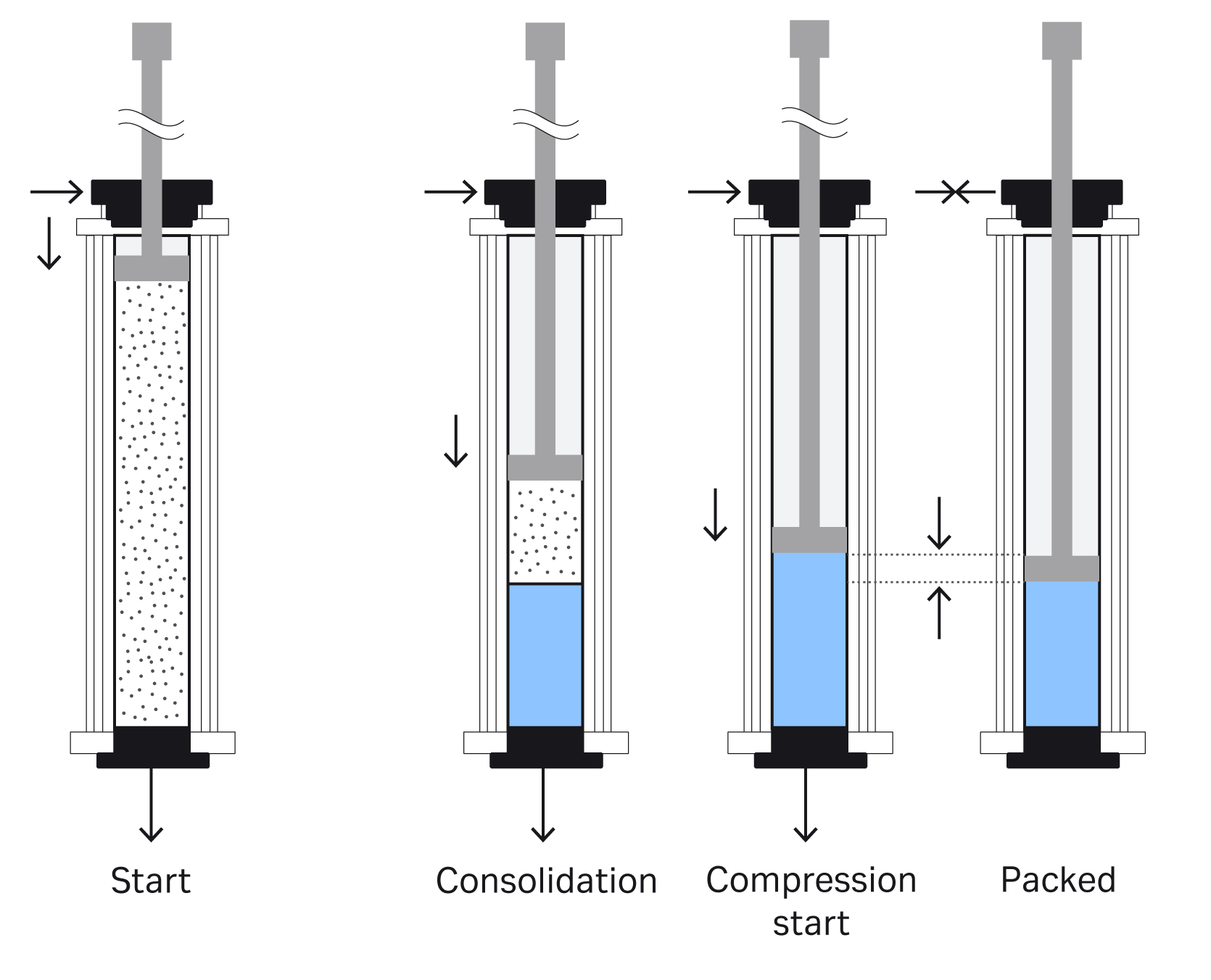 Start

Consolidation

Compression start

Packed