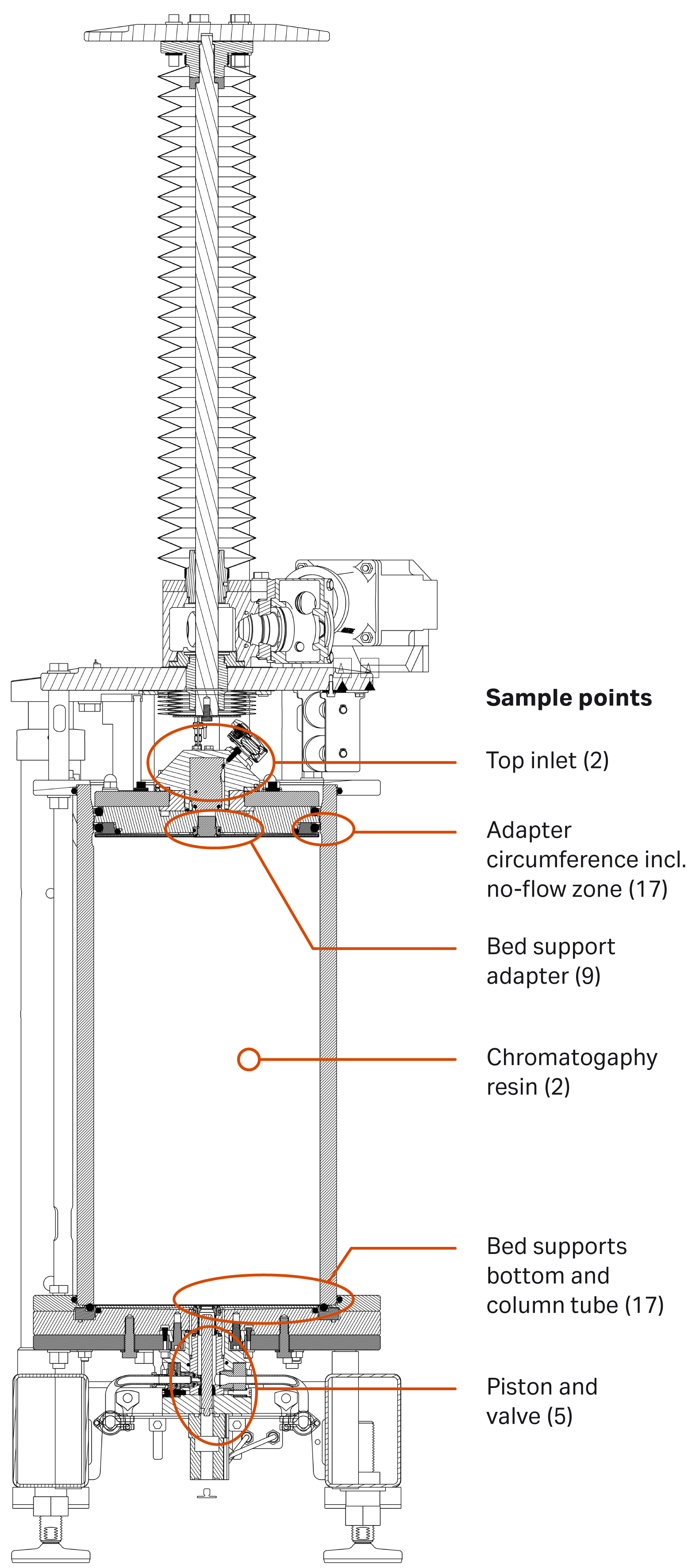 Sample points

Top inlet (2)

Adapter circumference incl. no-flow zone (17)

Bed support adapter (9)

Chromatogaphy resin (2)

Bed supports bottom and column tube (17)

Piston and valve (5)