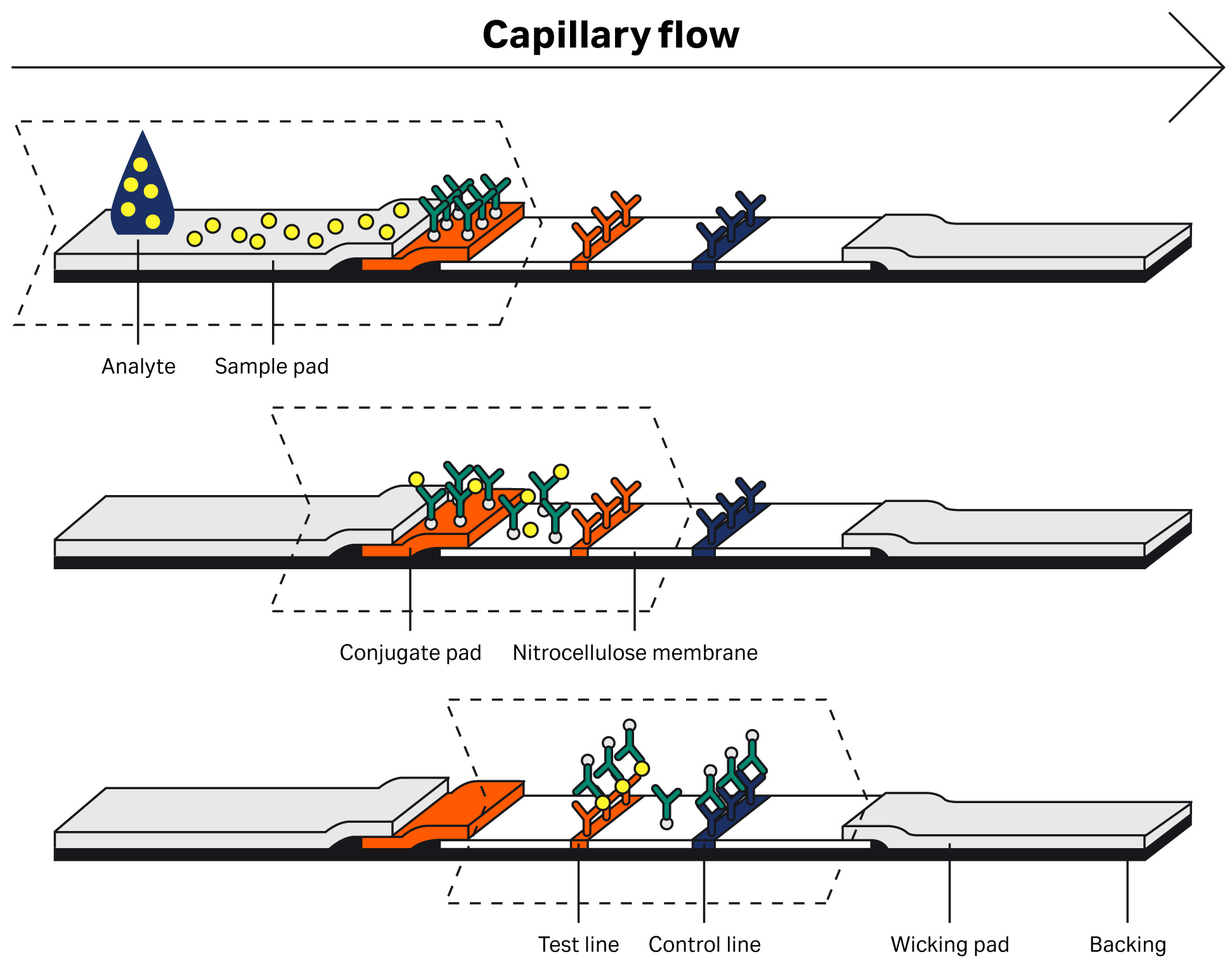 Capillary flow

Analyte
Sample pad

Conjugate pad
Nitrocellulose membrane

Test line
Control line
Wicking pad
Backing