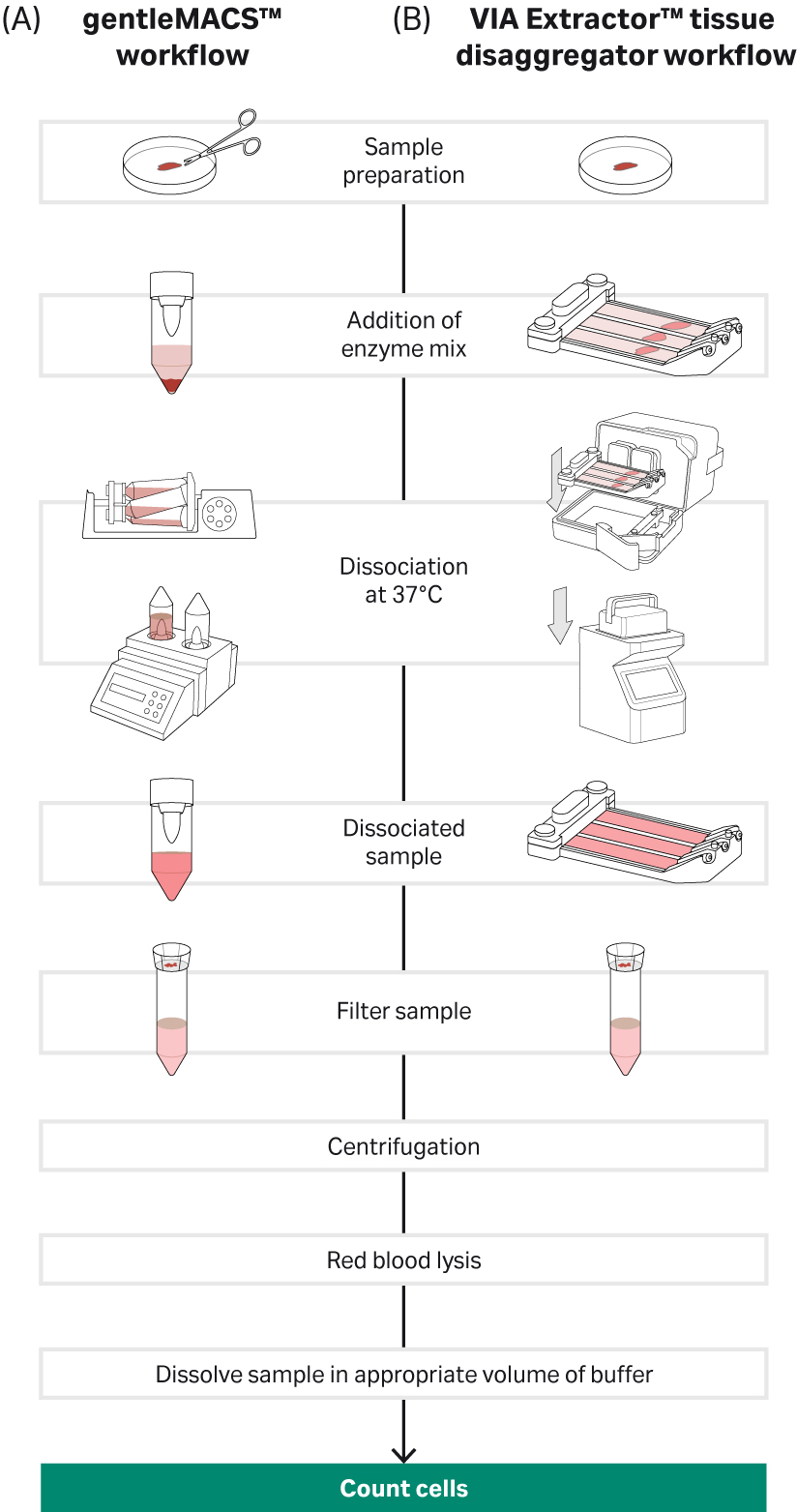 (A) gentleMACS™ workflow

(B) VIA Extractor™ tissue disaggregator workflow

Sample preparation

Addition of enzyme mix

Dissociation at 37°C

Dissociated sample

Filter sample

Centrifugation

Red blood lysis

Dissolve sample in appropriate volume of buffer

Count cells