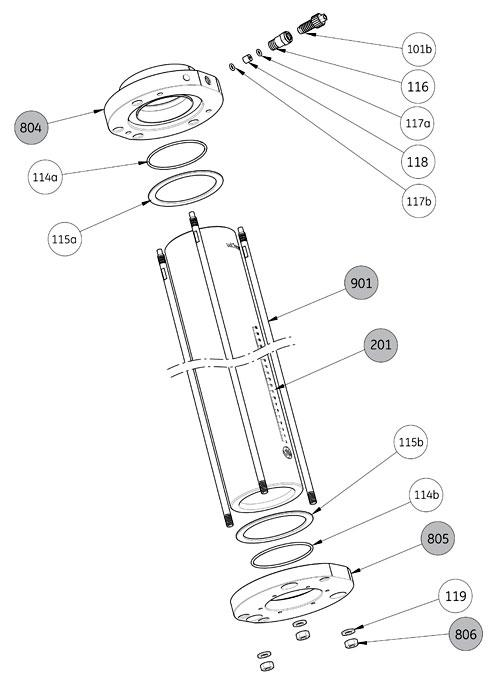 101b
116
117a
118
117b
804
114a
115a
901
201
115b
114b
805
119
806