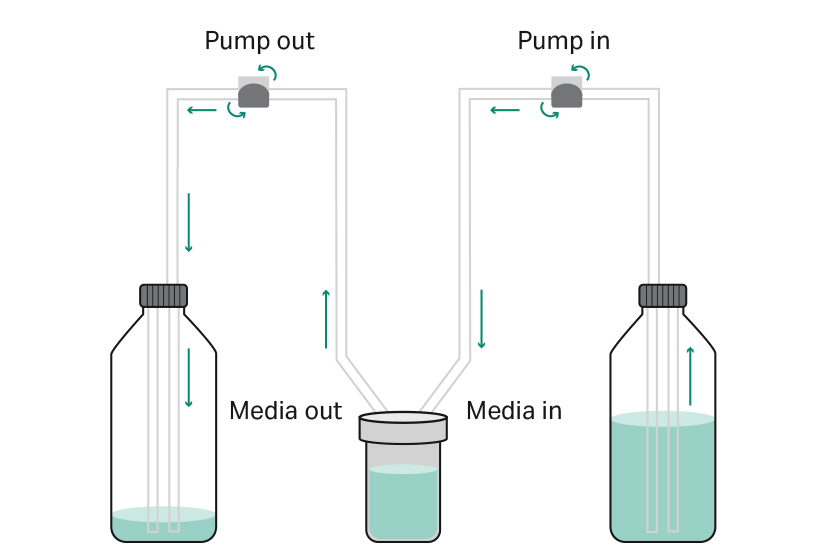 Pump out

Pump in

Media out

Media in